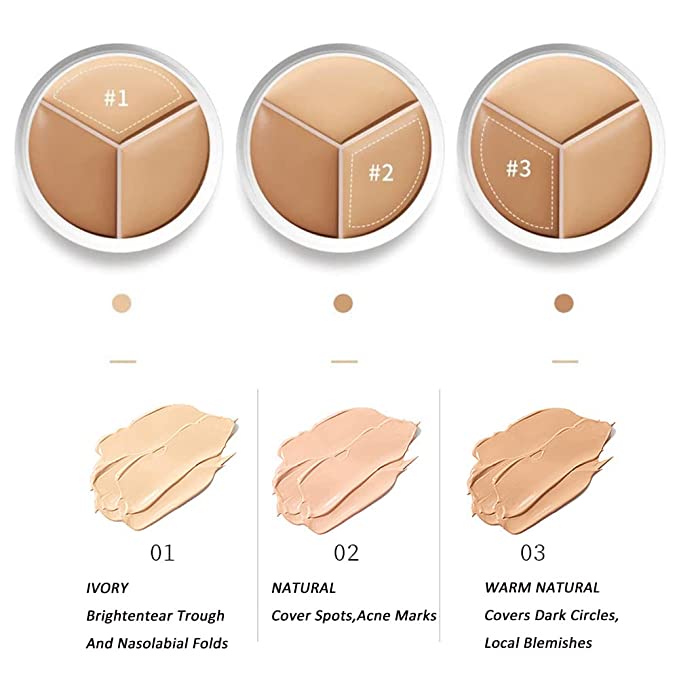 #1

#2

#3

01

IVORY
Brightentear Trough
And Nasolabial Folds

02

NATURAL
Cover Spots,Acne Marks

03

WARM NATURAL
Covers Dark Circles,
Local Blemishes