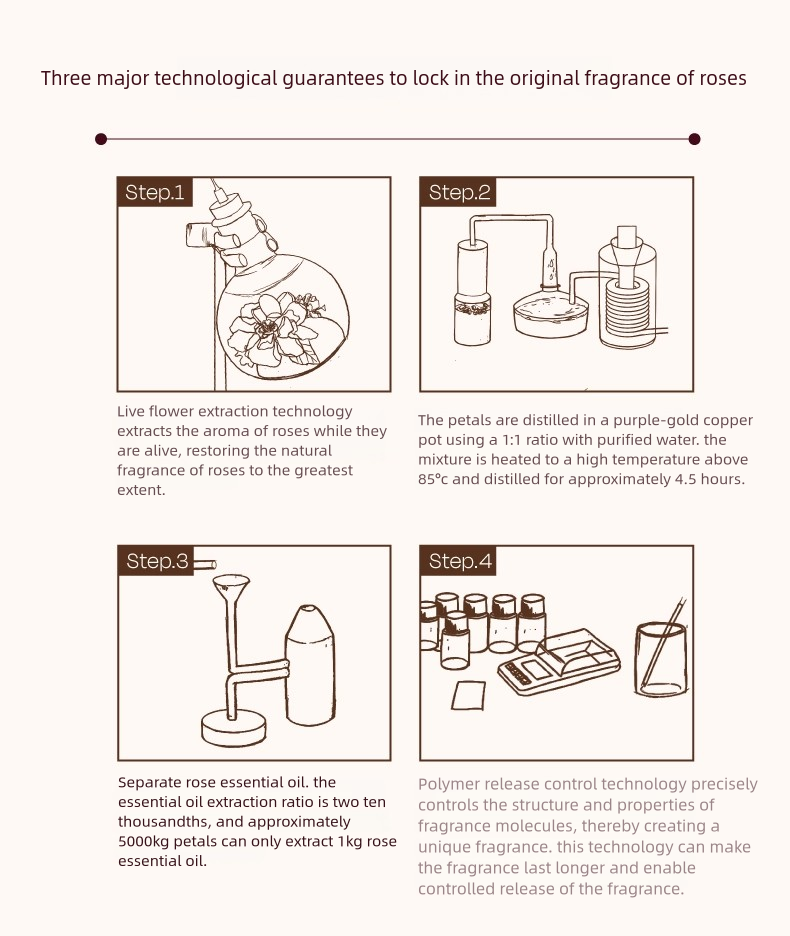 Three major technological guarantees to lock in the original fragrance of roses

Step.1

Live flower extraction technology extracts the aroma of roses while they are alive, restoring the natural fragrance of roses to the greatest extent.

Step.2

The petals are distilled in a purple-gold copper pot using a 1:1 ratio with purified water. the mixture is heated to a high temperature above 85°c and distilled for approximately 4.5 hours.

Step.3

Separate rose essential oil. the essential oil extraction ratio is two ten thousandths, and approximately 5000kg petals can only extract 1kg rose essential oil.

Step.4

Polymer release control technology precisely controls the structure and properties of fragrance molecules, thereby creating a unique fragrance. this technology can make the fragrance last longer and enable controlled release of the fragrance.